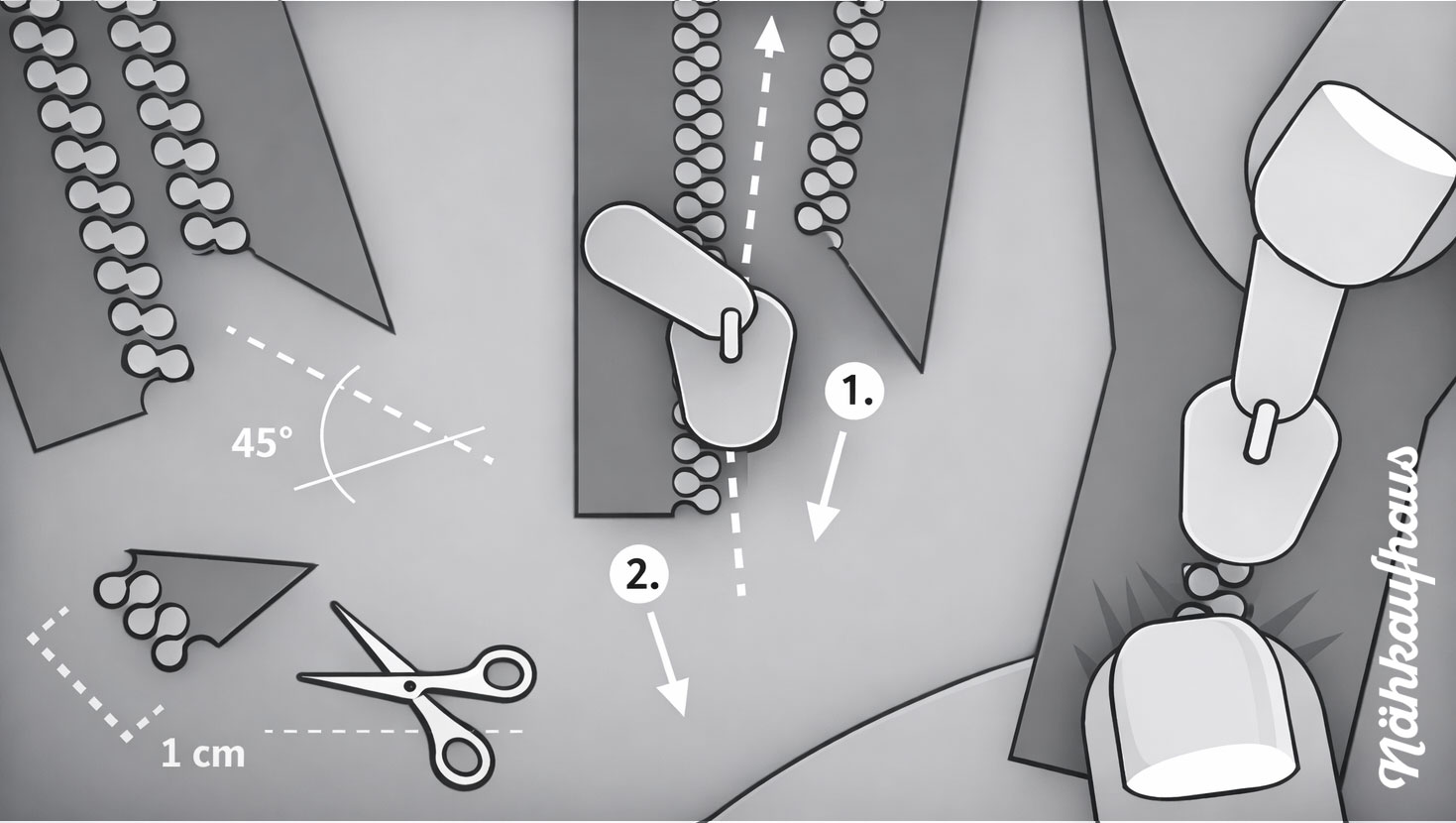 45°

1 cm

1.

2.

Nähkaufhaus